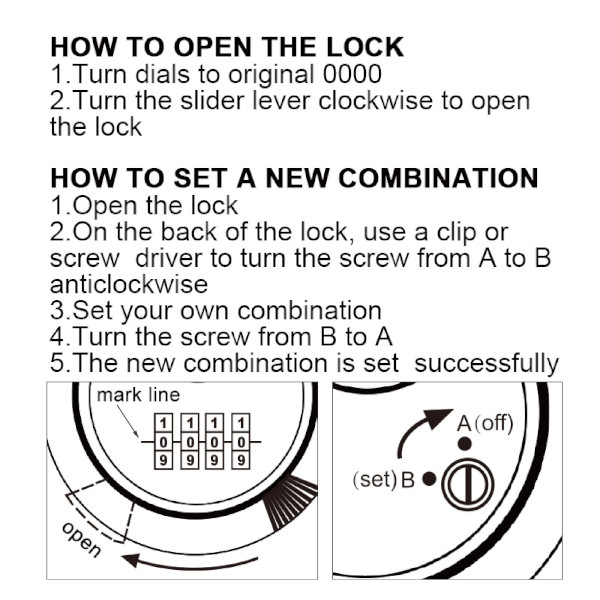 HOW TO OPEN THE LOCK
1.Turn dials to original 0000
2.Turn the slider lever clockwise to open the lock

HOW TO SET A NEW COMBINATION
1.Open the lock
2.On the back of the lock, use a clip or screw driver to turn the screw from A to B anticlockwise
3.Set your own combination
4.Turn the screw from B to A
5.The new combination is set successfully

mark line
1 1 1 1
0 0 0 0
9 9 9 9
open

A(off)
(set)B